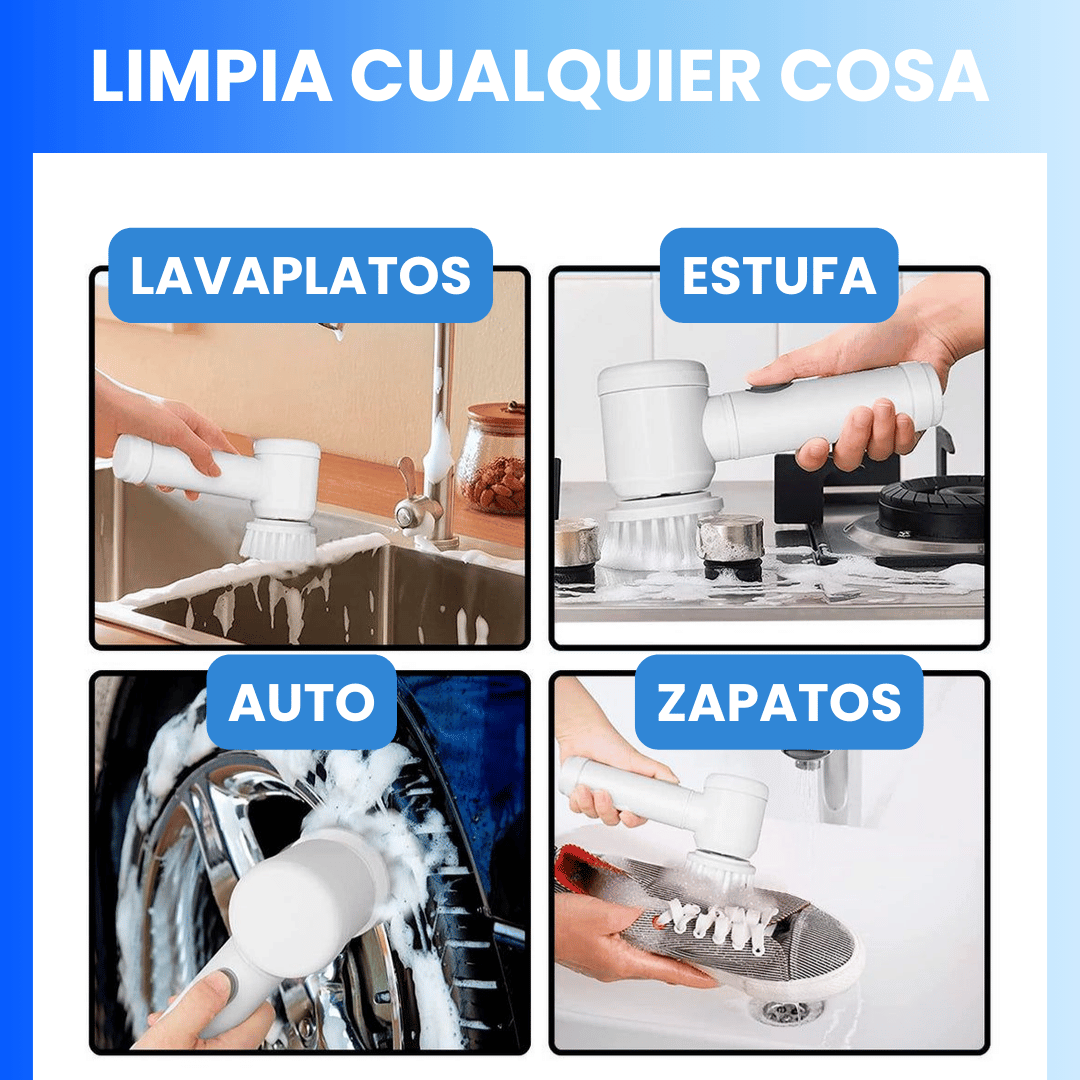 LIMPIA CUALQUIER COSA

LAVAPLATOS

ESTUFA

AUTO

ZAPATOS